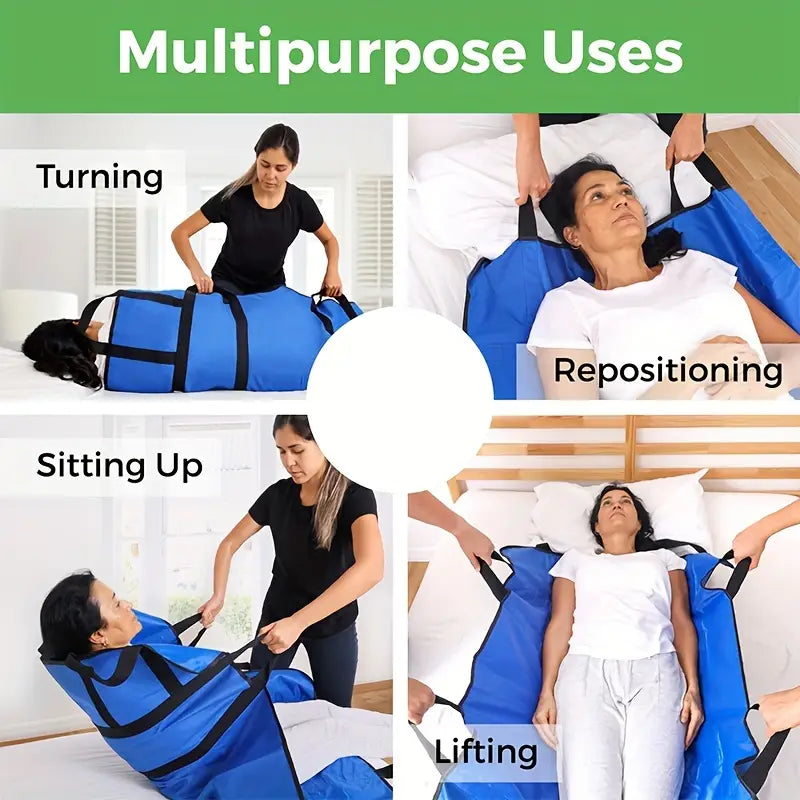 Multipurpose Uses

Turning

Repositioning

Sitting Up

Lifting