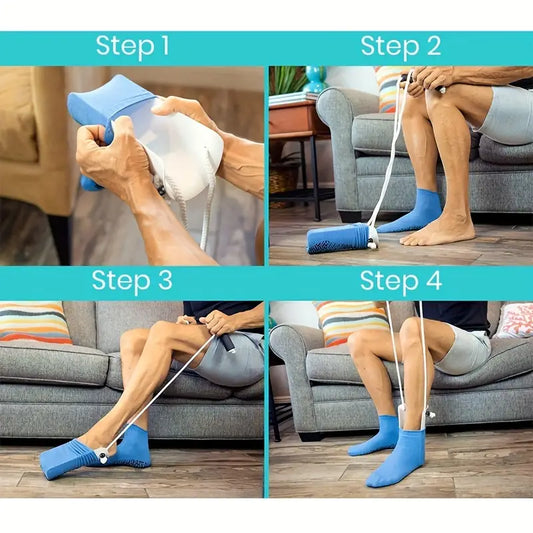 Step 1

Step 2

Step 3

Step 4