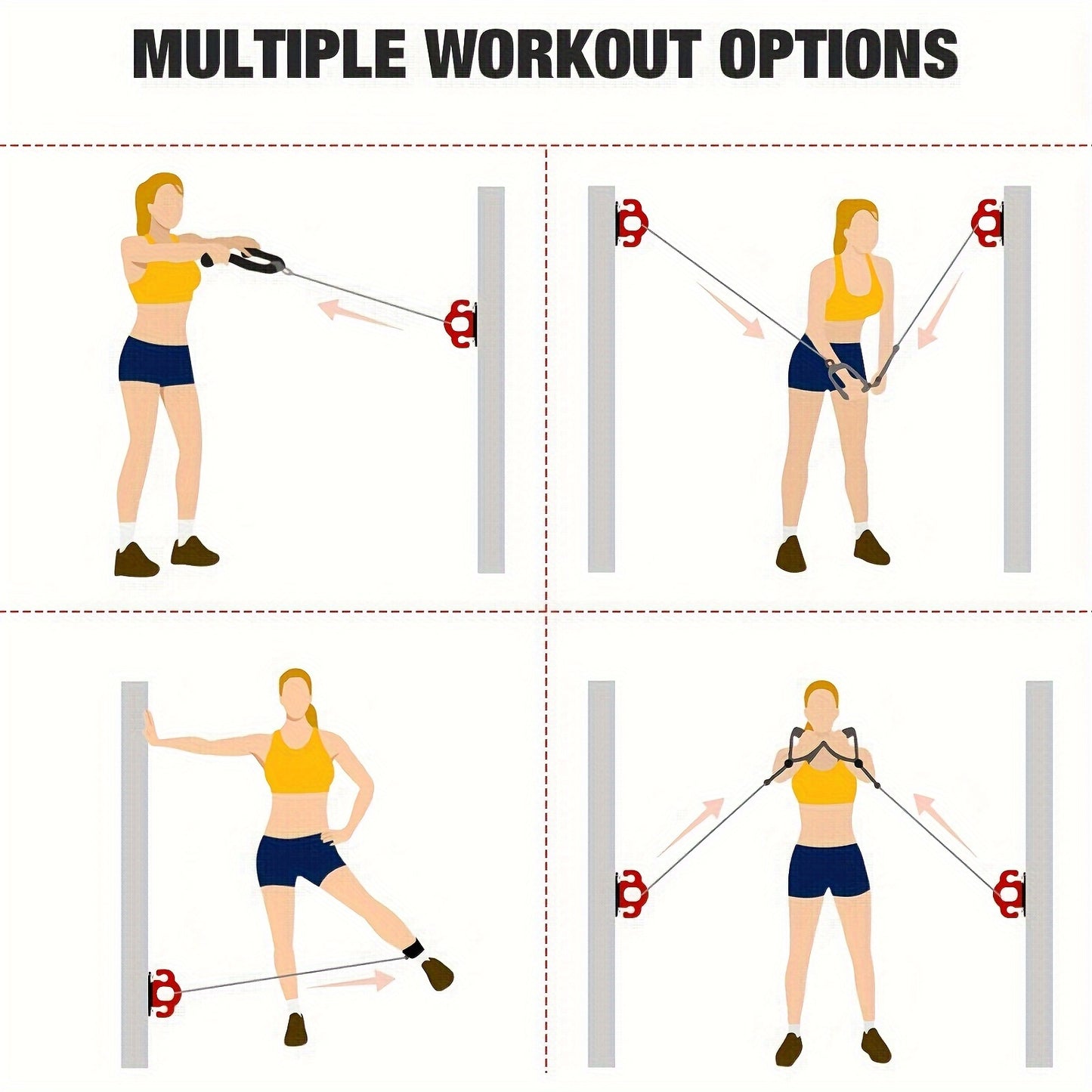 MULTIPLE WORKOUT OPTIONS