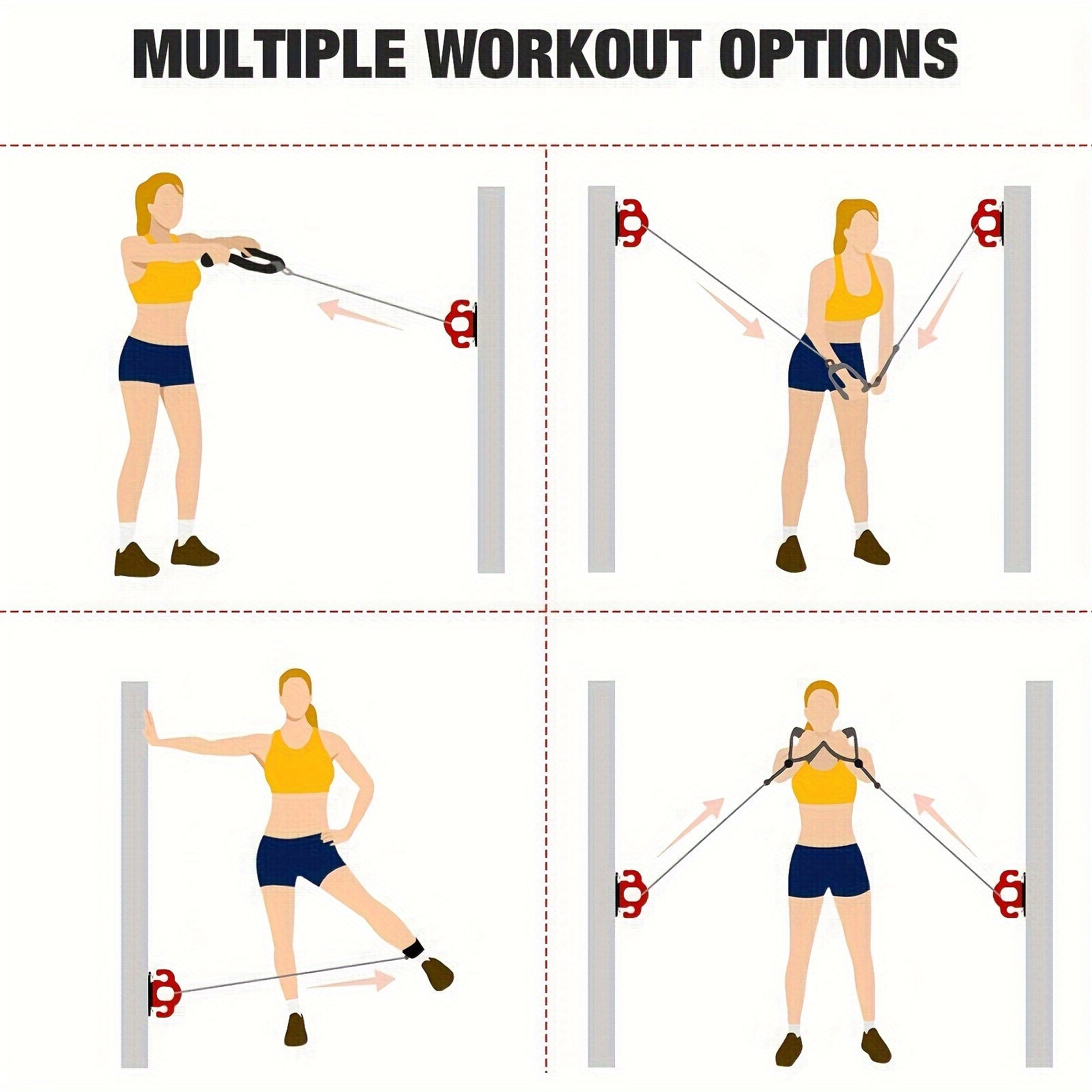 MULTIPLE WORKOUT OPTIONS