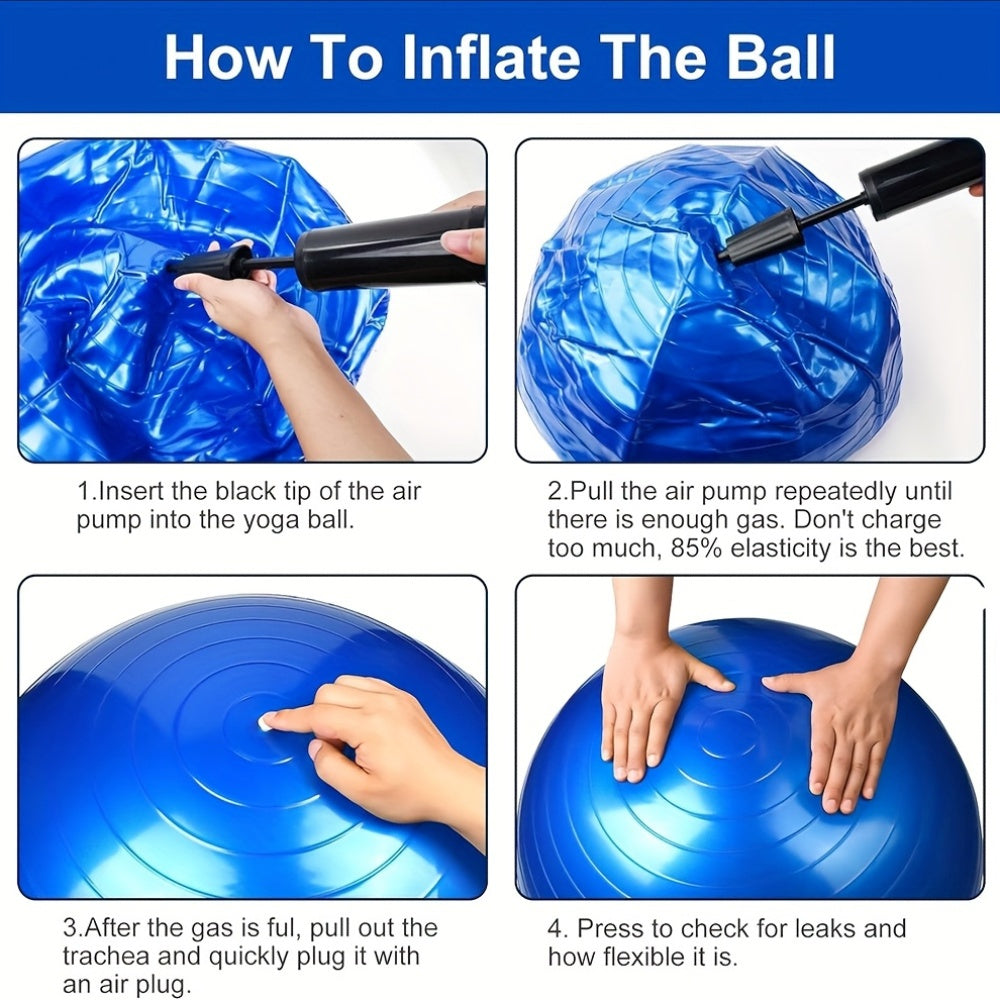 How To Inflate The Ball

1.Insert the black tip of the air pump into the yoga ball.

2.Pull the air pump repeatedly until there is enough gas. Don't charge too much, 85% elasticity is the best.

3.After the gas is ful, pull out the trachea and quickly plug it with an air plug.

4. Press to check for leaks and how flexible it is.